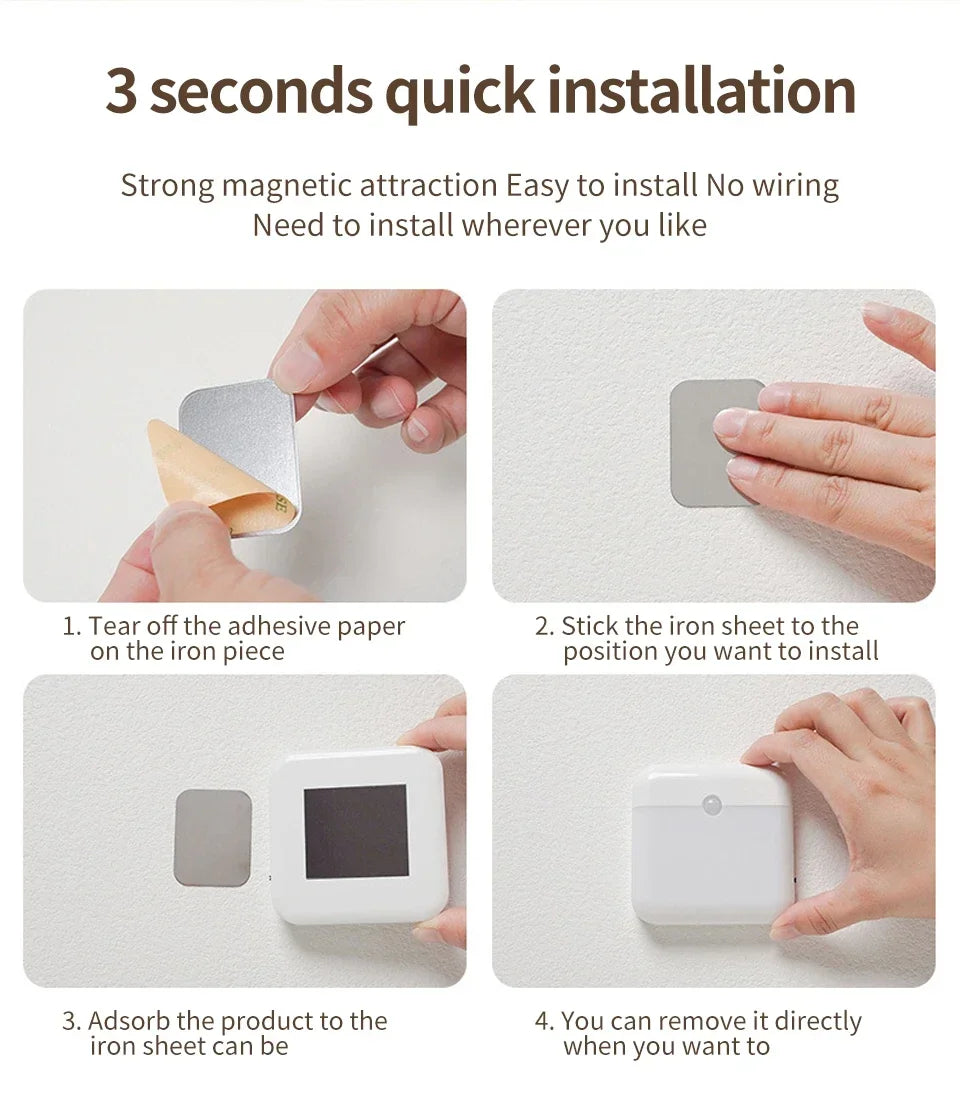 3 seconds quick installation

Strong magnetic attraction Easy to install No wiring Need to install wherever you like

1. Tear off the adhesive paper on the iron piece

2. Stick the iron sheet to the position you want to install

3. Adsorb the product to the iron sheet can be

4. You can remove it directly when you want to