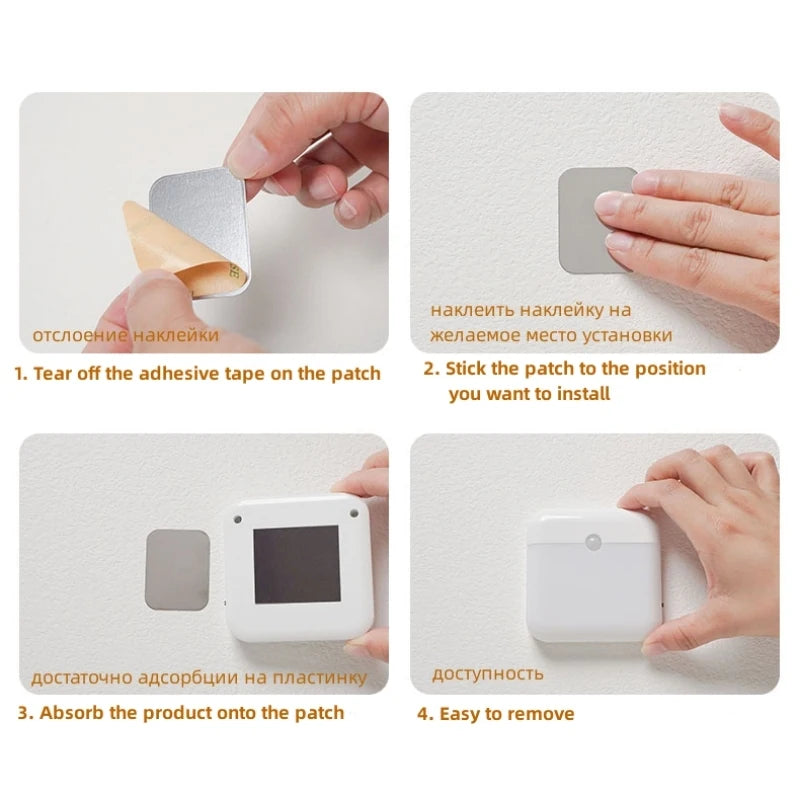 отслоение наклейки

1. Tear off the adhesive tape on the patch

наклеить наклейку на желаемое место установки

2. Stick the patch to the position you want to install

достаточно адсорбции на пластинку

3. Absorb the product onto the patch

доступность

4. Easy to remove