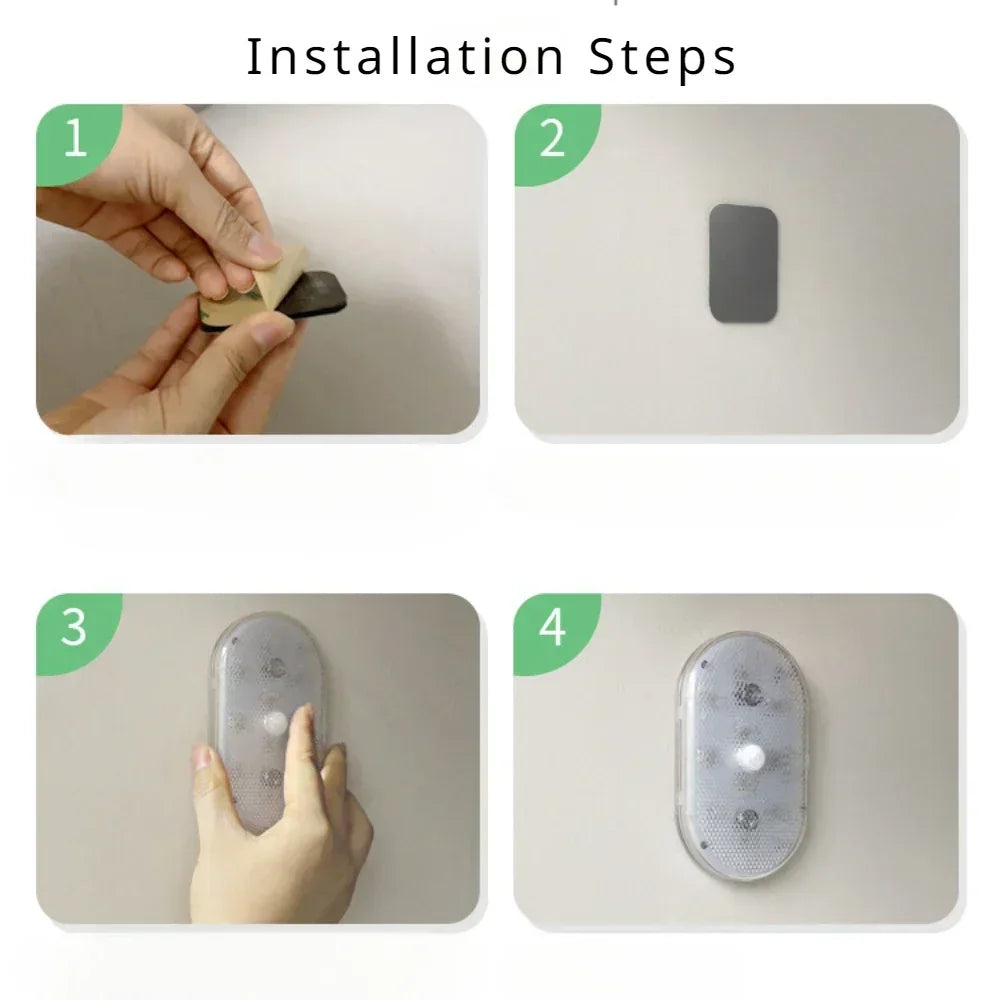 Installation Steps

1

2

3

4