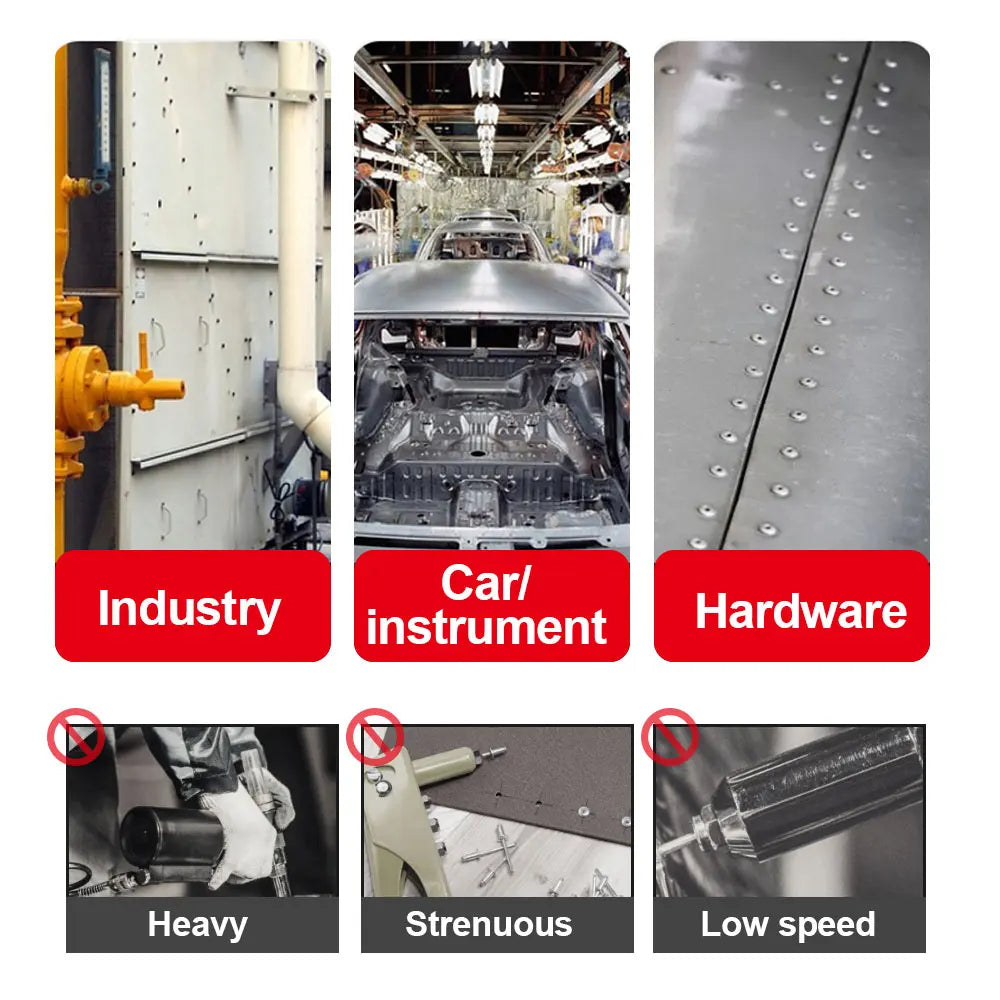 Industry

Car/
instrument

Hardware

Heavy

Strenuous

Low speed