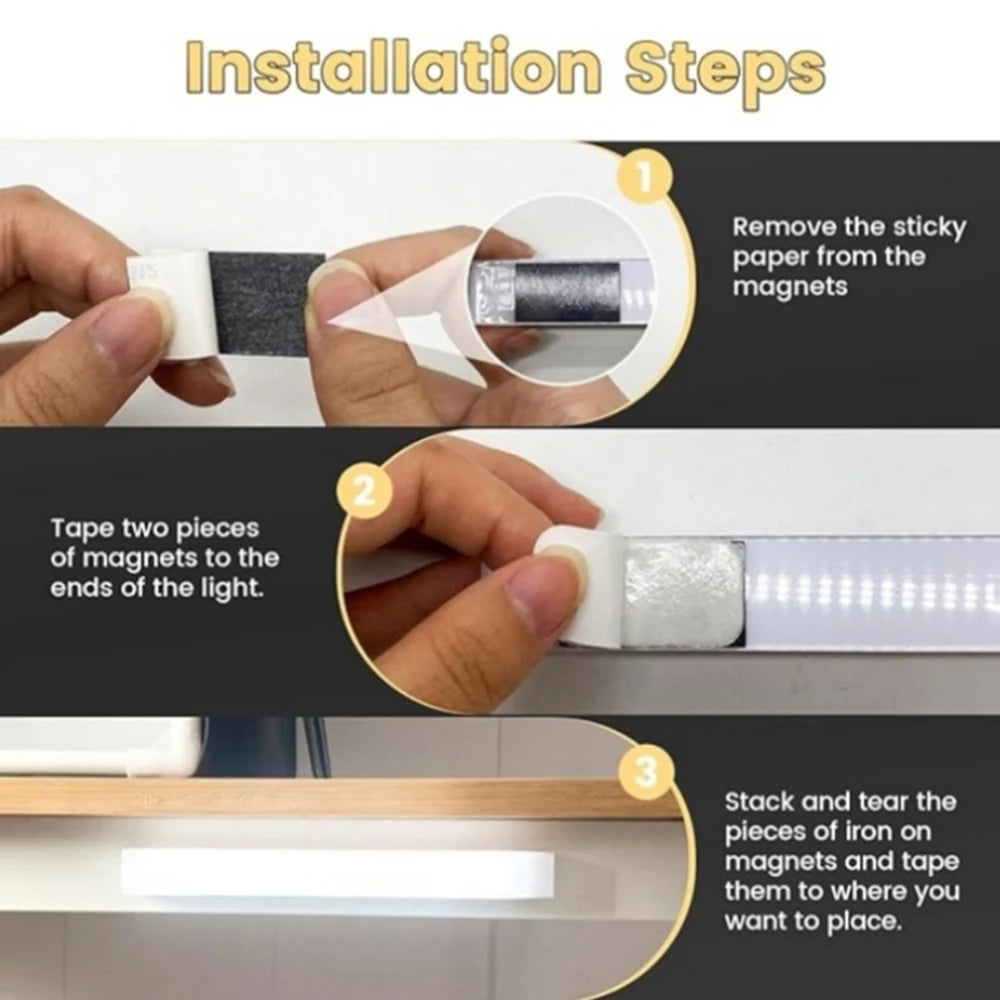 Installation Steps

1

Remove the sticky paper from the magnets

2

Tape two pieces of magnets to the ends of the light.

3

Stack and tear the pieces of iron on magnets and tape them to where you want to place.