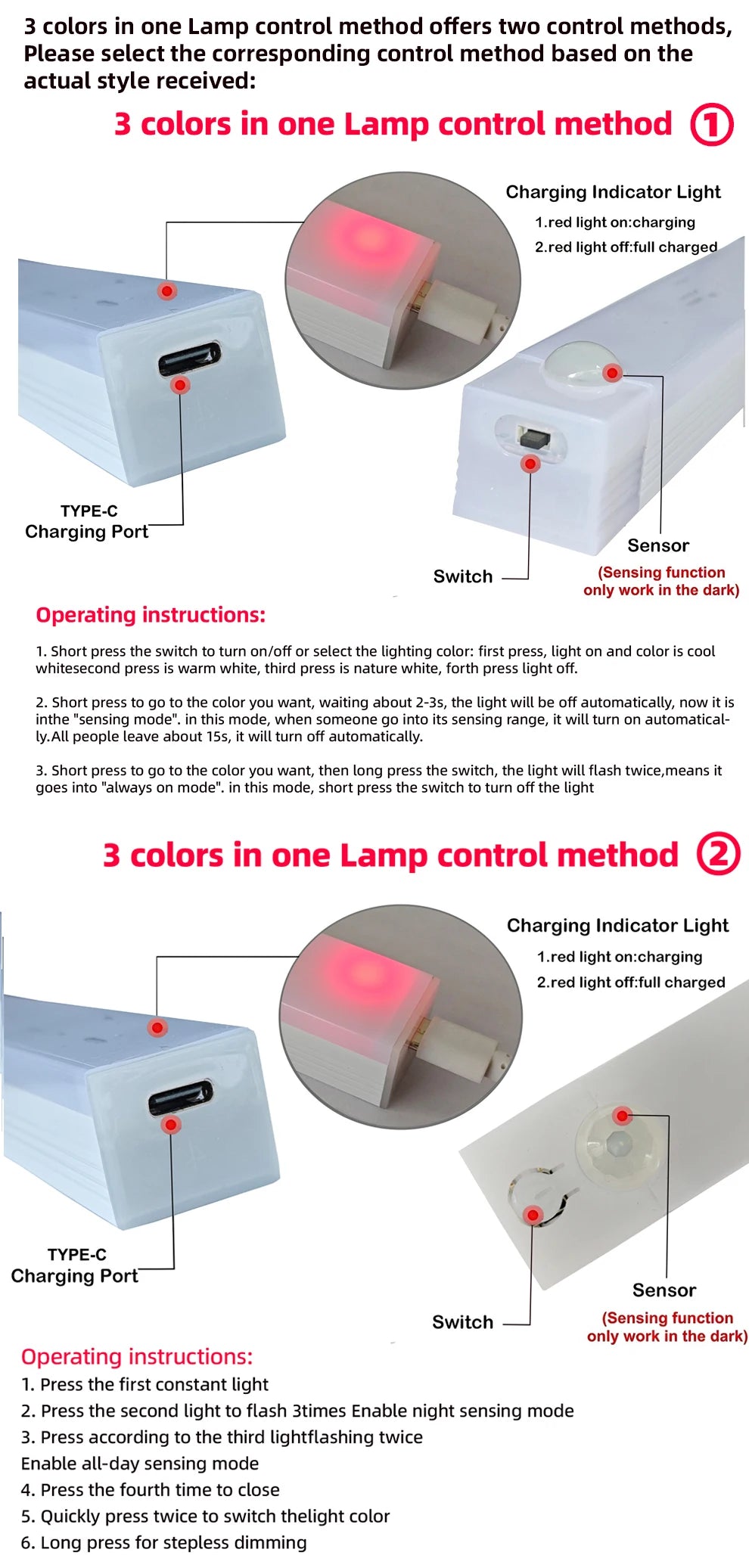 3 colors in one Lamp control method offers two control methods, Please select the corresponding control method based on the actual style received:

3 colors in one Lamp control method ①

Charging Indicator Light
1.red light on:charging
2.red light off:full charged

TYPE-C
Charging Port

Switch

Sensor
(Sensing function only work in the dark)

Operating instructions:

1. Short press the switch to turn on/off or select the lighting color: first press, light on and color is cool whitesecond press is warm white, third press is nature white, forth press light off.

2. Short press to go to the color you want, waiting about 2-3s, the light will be off automatically, now it is inthe "sensing mode". in this mode, when someone go into its sensing range, it will turn on automatically.All people leave about 15s, it will turn off automatically.

3. Short press to go to the color you want, then long press the switch, the light will flash twice,means it goes into "always on mode". in this mode, short press the switch to turn off the light

3 colors in one Lamp control method ②

Charging Indicator Light
1.red light on:charging
2.red light off:full charged

TYPE-C
Charging Port

Switch

Sensor
(Sensing function only work in the dark)

Operating instructions:
1. Press the first constant light
2. Press the second light to flash 3times Enable night sensing mode
3. Press according to the third lightflashing twice
Enable all-day sensing mode
4. Press the fourth time to close
5. Quickly press twice to switch thelight color
6. Long press for stepless dimming