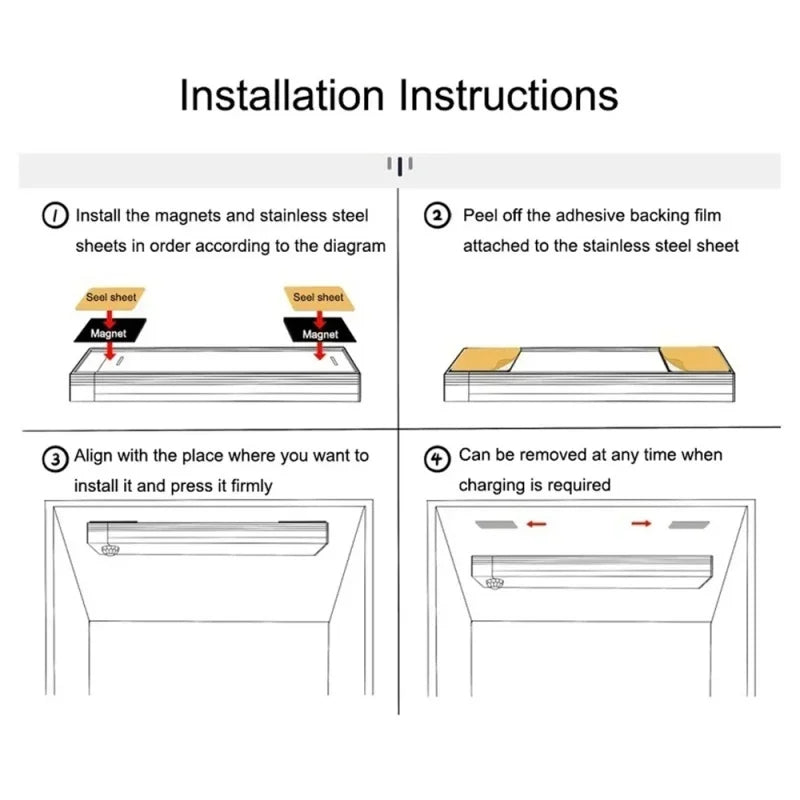 Installation Instructions

① Install the magnets and stainless steel sheets in order according to the diagram

Seel sheet
Magnet
Seel sheet
Magnet

② Peel off the adhesive backing film attached to the stainless steel sheet

③ Align with the place where you want to install it and press it firmly

④ Can be removed at any time when charging is required