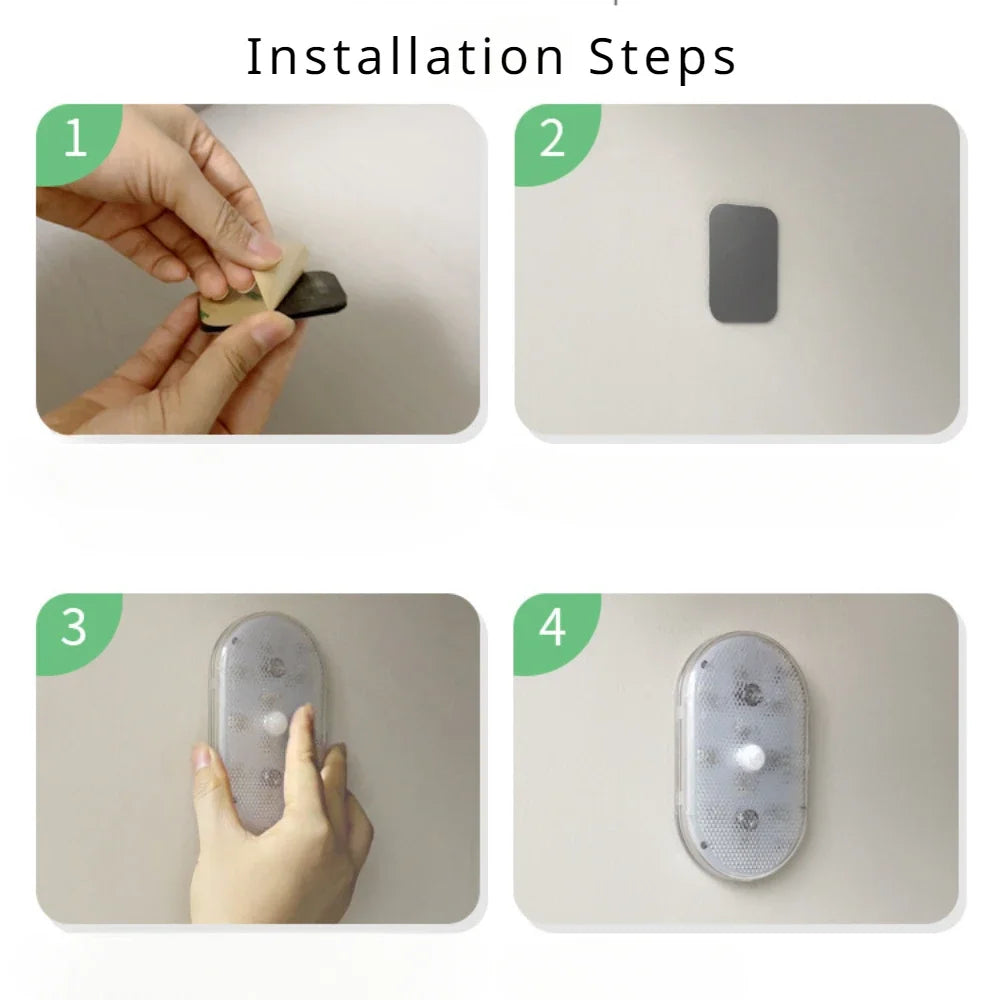 Installation Steps

1

2

3

4