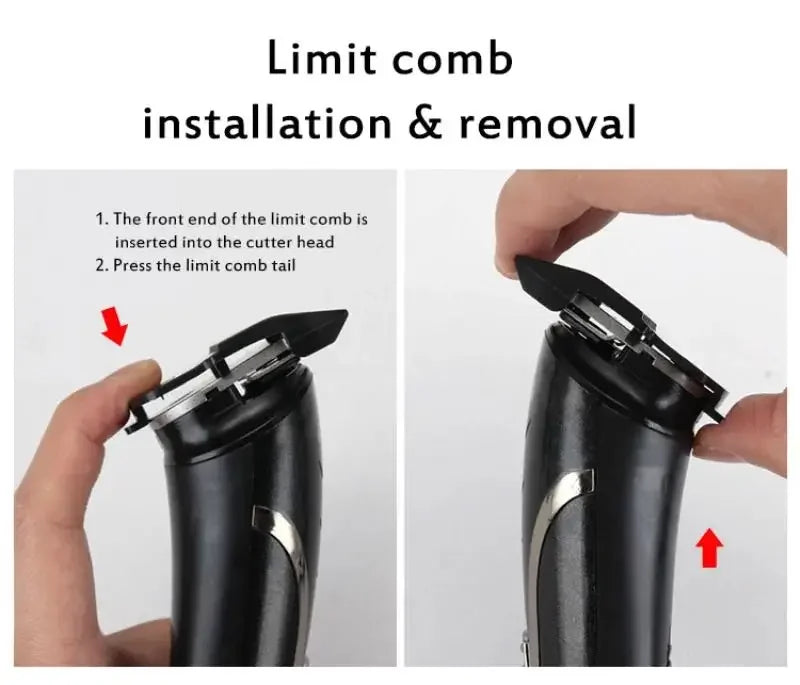 Limit comb
installation & removal

1. The front end of the limit comb is inserted into the cutter head
2. Press the limit comb tail