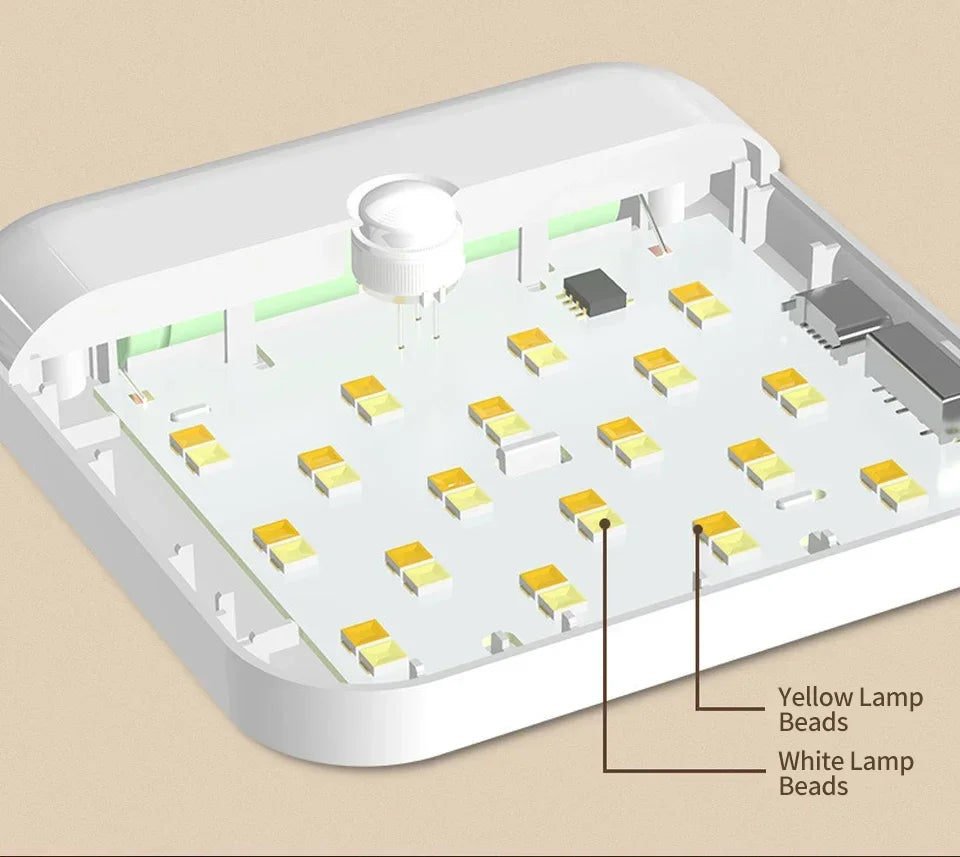 Yellow Lamp Beads

White Lamp Beads